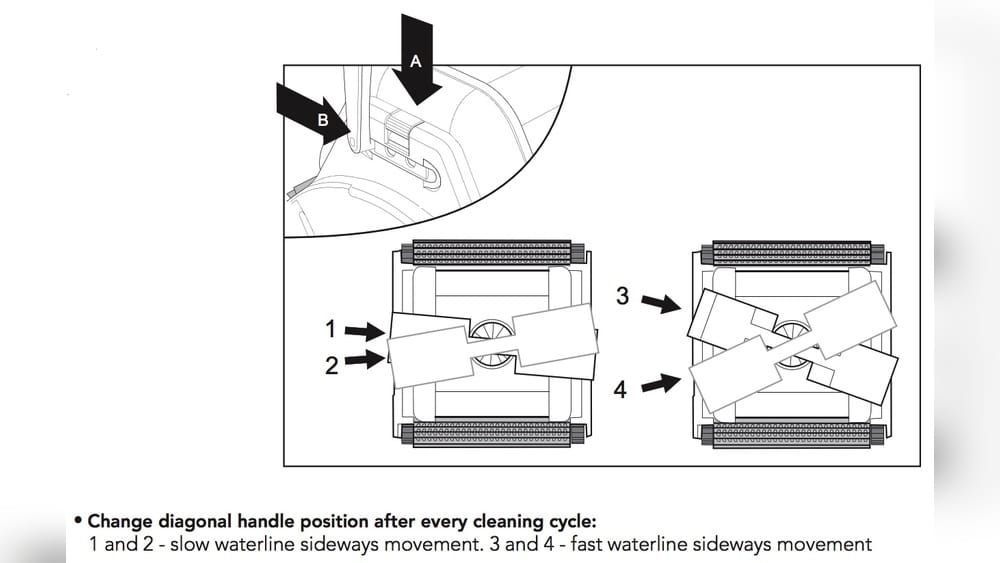 A

B

1

2

3

4

• Change diagonal handle position after every cleaning cycle:
1 and 2 - slow waterline sideways movement. 3 and 4 - fast waterline sideways movement